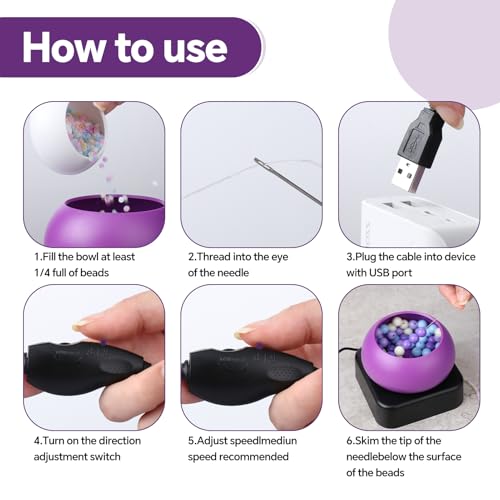 How to use

1.Fill the bowl at least 1/4 full of beads

2.Thread into the eye of the needle

3.Plug the cable into device with USB port

4.Turn on the direction adjustment switch

5.Adjust speedlmediun speed recommended

6.Skim the tip of the needlebelow the surface of the beads