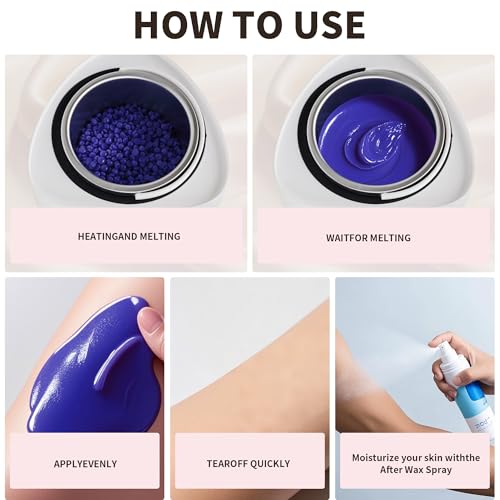 HOW TO USE

HEATINGAND MELTING

WAITFOR MELTING

APPLYEVENLY

TEAROFF QUICKLY

Moisturize your skin withthe After Wax Spray