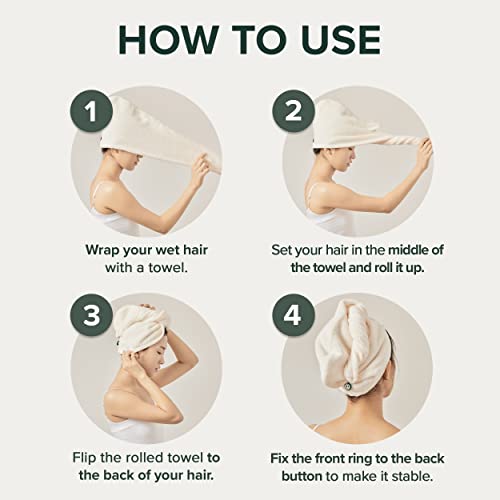 HOW TO USE

1

Wrap your wet hair with a towel.

2

Set your hair in the middle of the towel and roll it up.

3

Flip the rolled towel to the back of your hair.

4

Fix the front ring to the back button to make it stable.