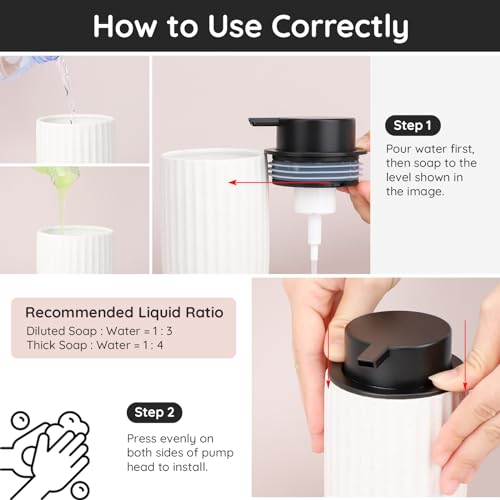 How to Use Correctly

Step 1

Pour water first, then soap to the level shown in the image.

Recommended Liquid Ratio

Diluted Soap : Water = 1 : 3

Thick Soap : Water = 1 : 4

Step 2

Press evenly on both sides of pump head to install.