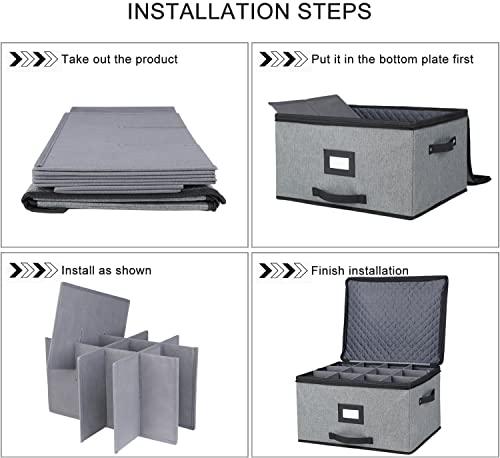 INSTALLATION STEPS

Take out the product

Put it in the bottom plate first

Install as shown

Finish installation