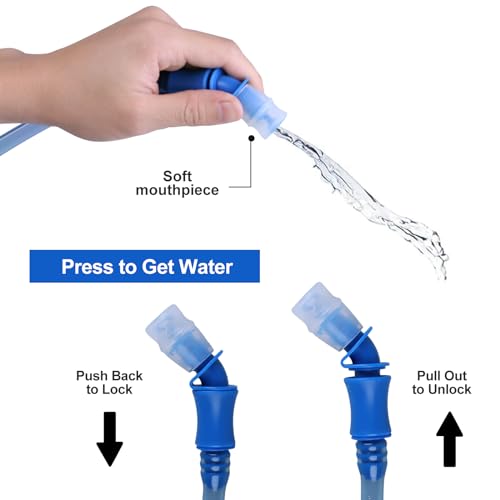 Soft mouthpiece

Press to Get Water

Push Back to Lock

Pull Out to Unlock