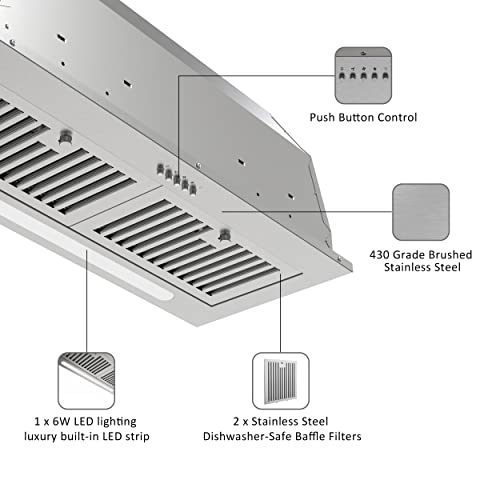 Push Button Control

430 Grade Brushed Stainless Steel

1 x 6W LED lighting luxury built-in LED strip

2 x Stainless Steel Dishwasher-Safe Baffle Filters