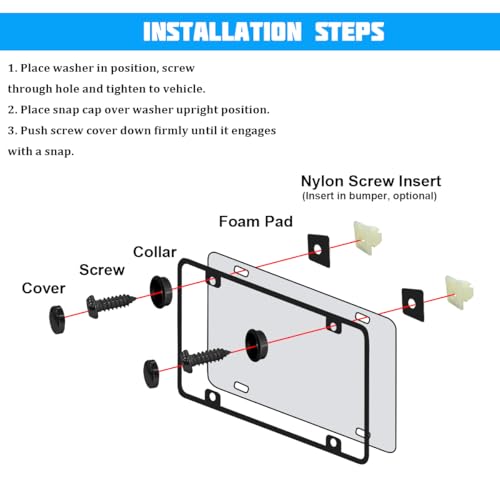 INSTALLATION STEPS

1. Place washer in position, screw through hole and tighten to vehicle.
2. Place snap cap over washer upright position.
3. Push screw cover down firmly until it engages with a snap.

Nylon Screw Insert
(Insert in bumper, optional)

Foam Pad

Collar

Screw

Cover