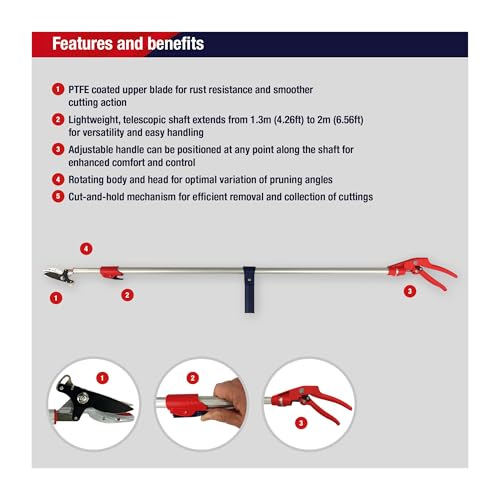 Features and benefits

1 PTFE coated upper blade for rust resistance and smoother cutting action

2 Lightweight, telescopic shaft extends from 1.3m (4.26ft) to 2m (6.56ft) for versatility and easy handling

3 Adjustable handle can be positioned at any point along the shaft for enhanced comfort and control

4 Rotating body and head for optimal variation of pruning angles

5 Cut-and-hold mechanism for efficient removal and collection of cuttings

4

1

2

3

1

2

3