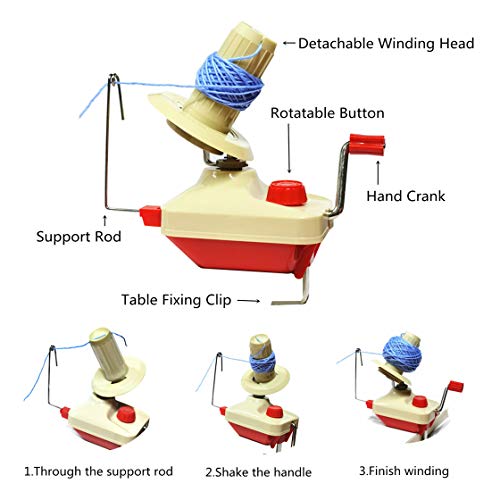 Detachable Winding Head

Rotatable Button

Hand Crank

Support Rod

Table Fixing Clip

1.Through the support rod

2.Shake the handle

3.Finish winding