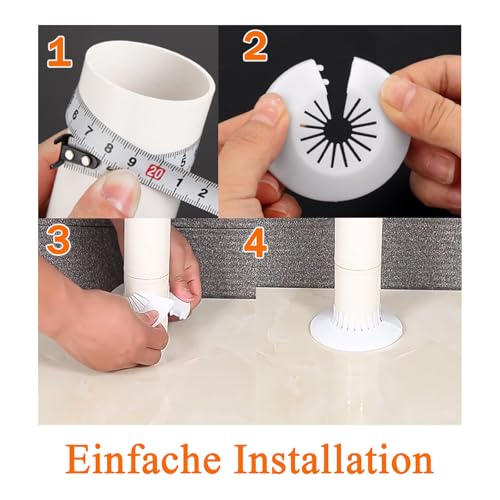 1

6 7 8 9 20 1 2 5

2

3

4

Einfache Installation