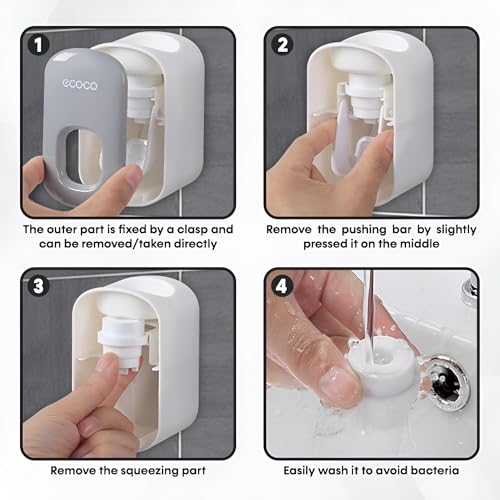 1

ecoco

The outer part is fixed by a clasp and can be removed/taken directly

2

Remove the pushing bar by slightly pressed it on the middle

3

Remove the squeezing part

4

Easily wash it to avoid bacteria