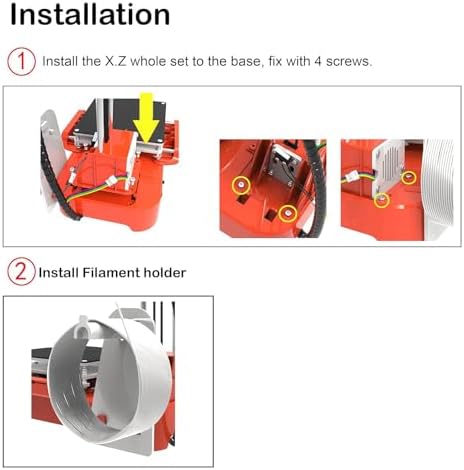 Installation

1 Install the X.Z whole set to the base, fix with 4 screws.

2 Install Filament holder