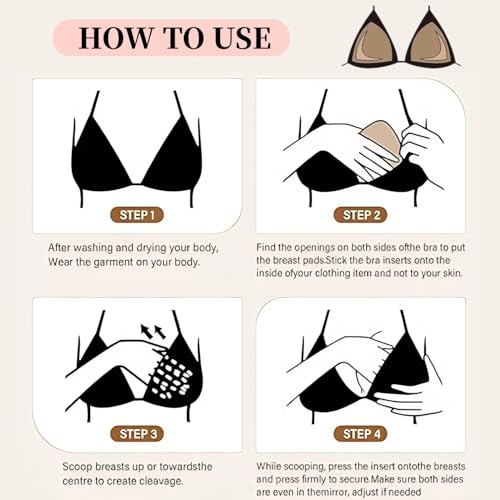 HOW TO USE

STEP 1

After washing and drying your body, Wear the garment on your body.

STEP 2

Find the openings on both sides ofthe bra to put the breast pads.Stick the bra inserts onto the inside ofyour clothing item and not to your skin.

STEP 3

Scoop breasts up or towardsthe centre to create cleavage.

STEP 4

While scooping, press the insert ontothe breasts and press firmly to secure.Make sure both sides are even in themirror, adjust if needed