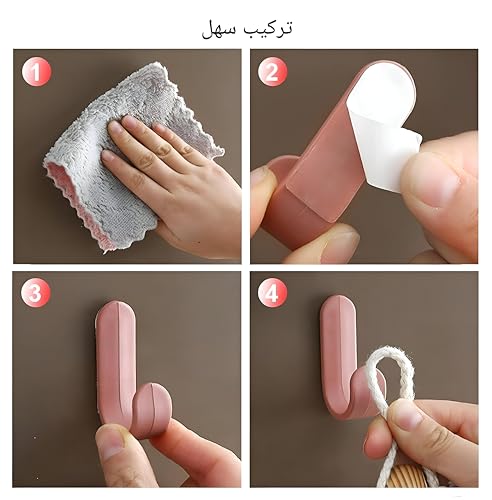 تركيب سهل

1

2

3

4