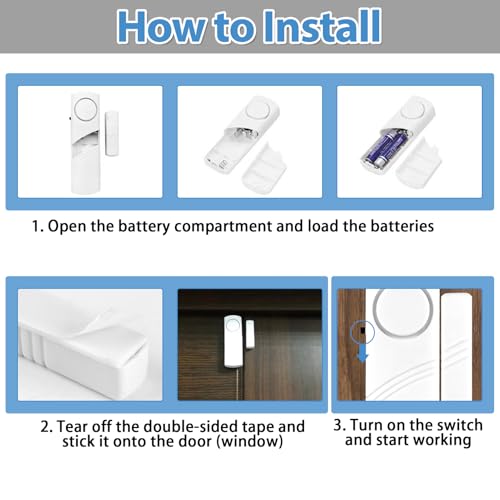 How to Install

1. Open the battery compartment and load the batteries

2. Tear off the double-sided tape and stick it onto the door (window)

3. Turn on the switch and start working