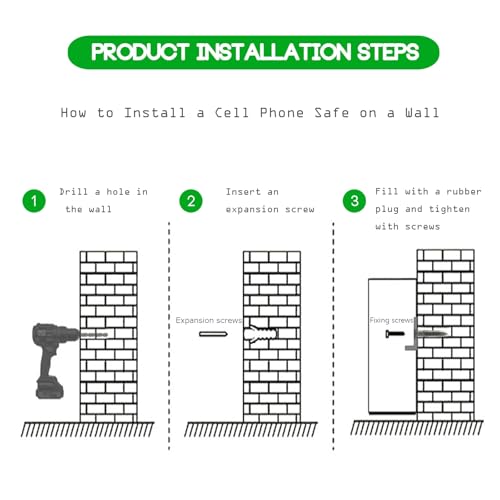 PRODUCT INSTALLATION STEPS

How to Install a Cell Phone Safe on a Wall

1 Drill a hole in the wall

2 Insert an expansion screw

Expansion screws

3 Fill with a rubber plug and tighten with screws

Fixing screws