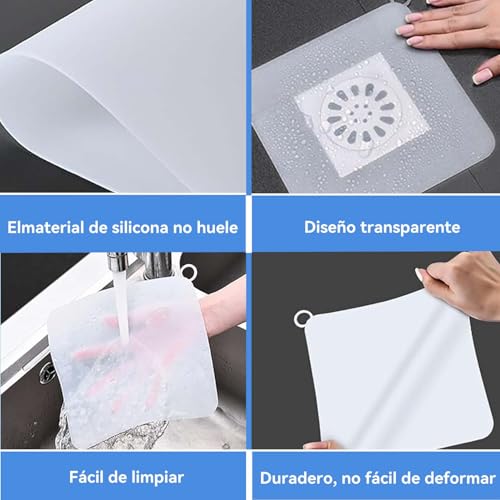 Elmaterial de silicona no huele

Diseño transparente

Fácil de limpiar

Duradero, no fácil de deformar