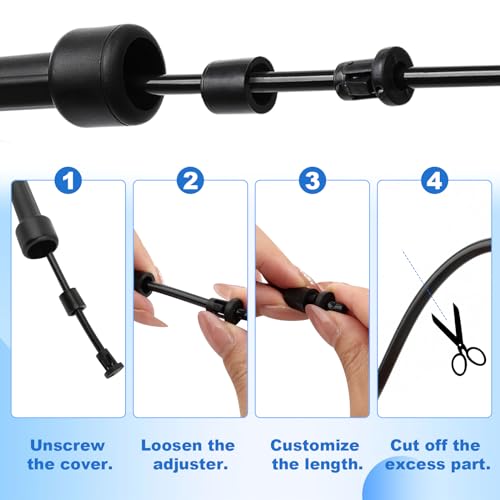 1

Unscrew the cover.

2

Loosen the adjuster.

3

Customize the length.

4

Cut off the excess part.