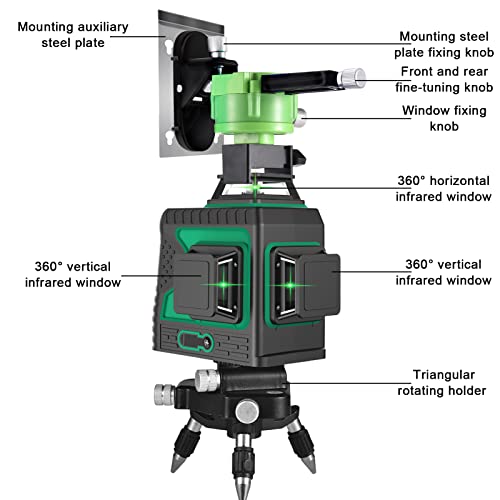 Mounting auxiliary steel plate

Mounting steel plate fixing knob

Front and rear fine-tuning knob

Window fixing knob

360° horizontal infrared window

360° vertical infrared window

360° vertical infrared window

Triangular rotating holder