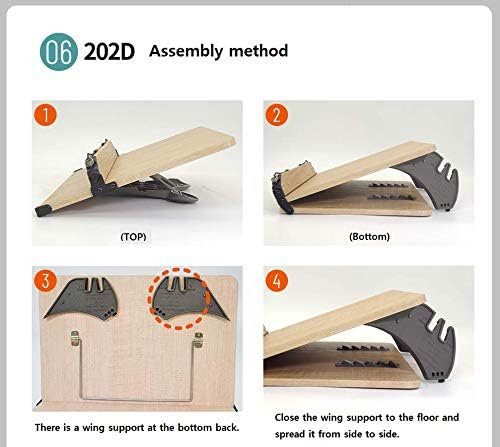 06 202D Assembly method

1

(TOP)

2

(Bottom)

3

There is a wing support at the bottom back.

4

Close the wing support to the floor and spread it from side to side.