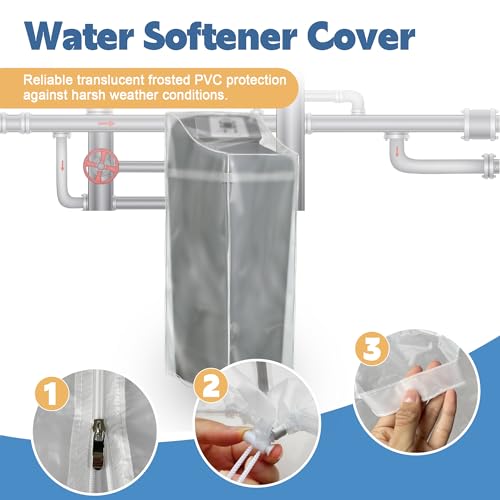 Water Softener Cover

Reliable translucent frosted PVC protection against harsh weather conditions.

1

2

3