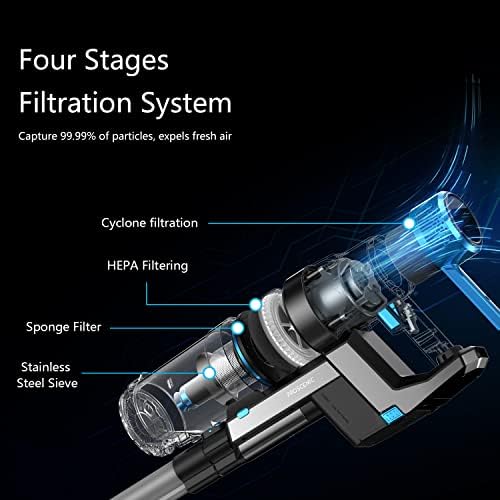 Four Stages Filtration System

Capture 99.99% of particles, expels fresh air

Cyclone filtration

HEPA Filtering

Sponge Filter

Stainless Steel Sieve

PROSCENIC