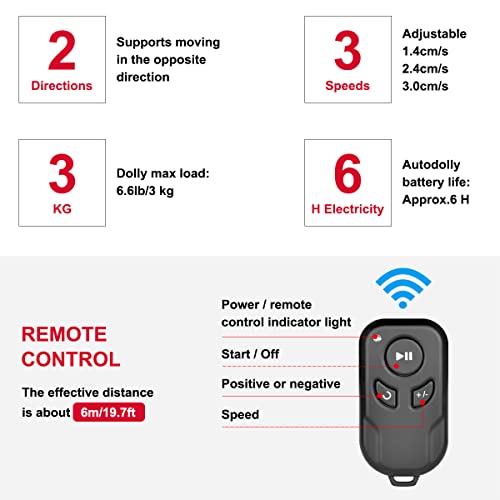 2
Directions

Supports moving in the opposite direction

3
Speeds

Adjustable
1.4cm/s
2.4cm/s
3.0cm/s

3
KG

Dolly max load: 6.6lb/3 kg

6
H Electricity

Autodolly battery life: Approx.6 H

REMOTE CONTROL

The effective distance is about 6m/19.7ft

Power / remote control indicator light

Start / Off

Positive or negative

Speed

+/-