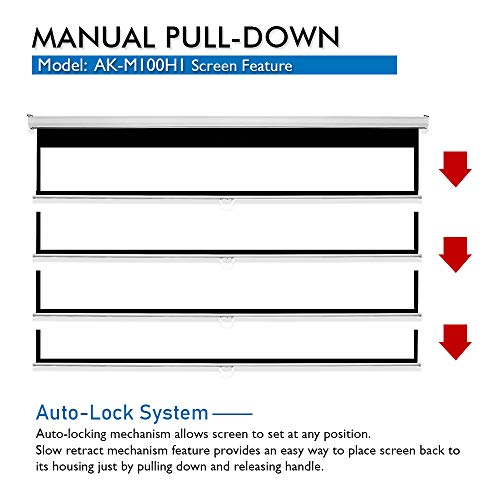 MANUAL PULL-DOWN

Model: AK-M100H1 Screen Feature

Auto-Lock System

Auto-locking mechanism allows screen to set at any position.
Slow retract mechanism feature provides an easy way to place screen back to its housing just by pulling down and releasing handle.