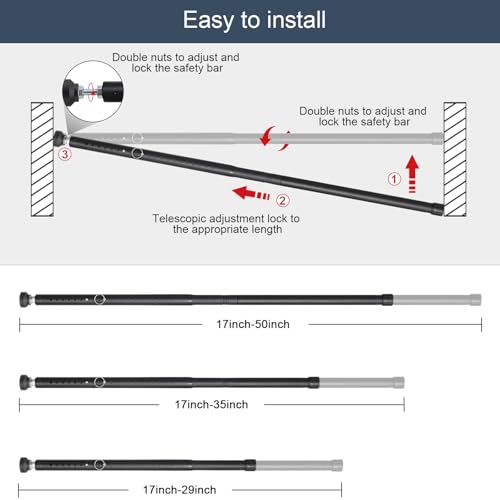 Easy to install

Double nuts to adjust and lock the safety bar

Double nuts to adjust and lock the safety bar

③

①

②

Telescopic adjustment lock to the appropriate length

17inch-50inch

17inch-35inch

17inch-29inch