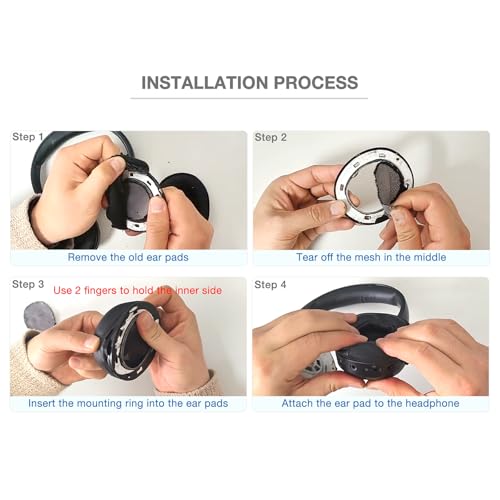 INSTALLATION PROCESS

Step 1

Remove the old ear pads

Step 2

Tear off the mesh in the middle

Step 3

Use 2 fingers to hold the inner side

Insert the mounting ring into the ear pads

Step 4

Attach the ear pad to the headphone