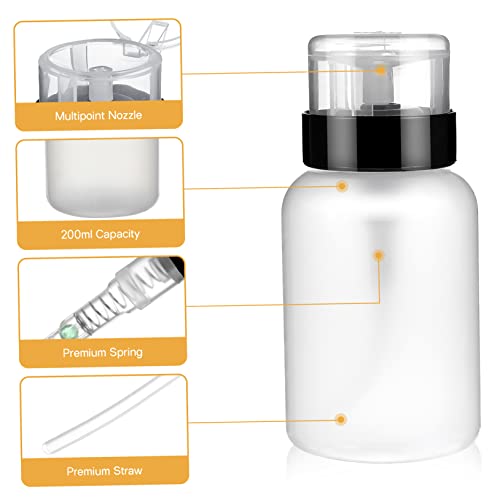 Multipoint Nozzle

200ml Capacity

Premium Spring

Premium Straw