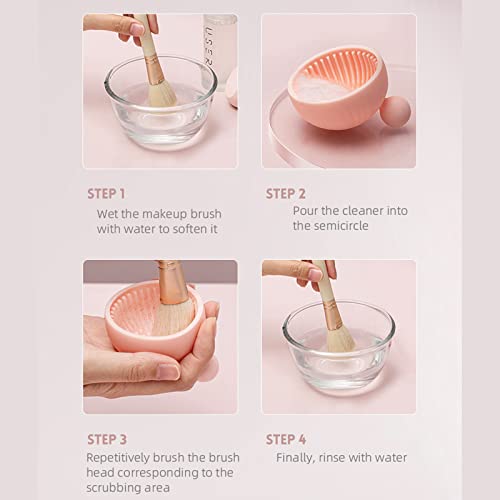 USER

STEP 1
Wet the makeup brush with water to soften it

STEP 2
Pour the cleaner into the semicircle

STEP 3
Repetitively brush the brush head corresponding to the scrubbing area

STEP 4
Finally, rinse with water