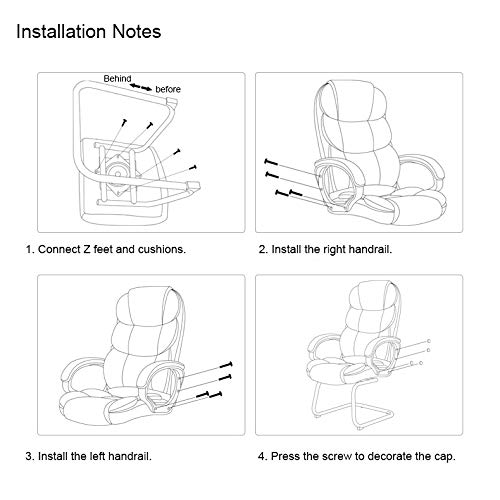 Installation Notes

Behind
before

1. Connect Z feet and cushions.

2. Install the right handrail.

3. Install the left handrail.

4. Press the screw to decorate the cap.