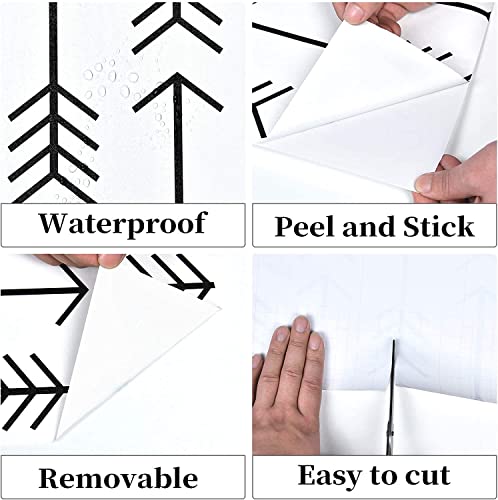 Waterproof

Peel and Stick

Removable

Easy to cut