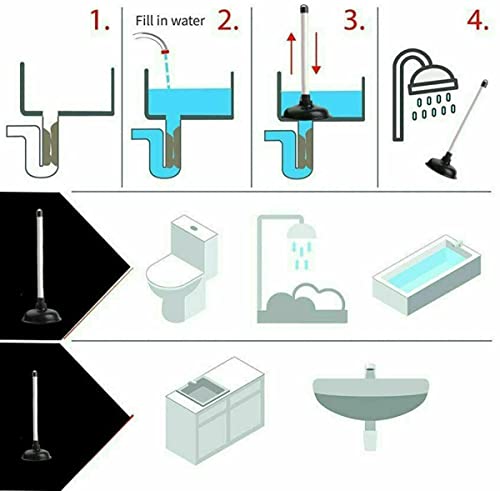 1.

Fill in water 2.

3.

4.