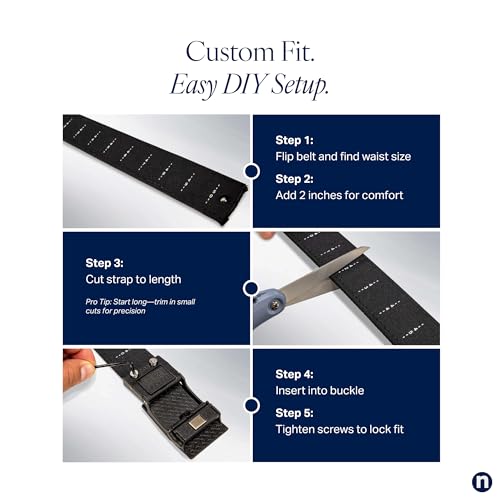 Custom Fit.
Easy DIY Setup.

Step 1:
Flip belt and find waist size

Step 2:
Add 2 inches for comfort

Step 3:
Cut strap to length

Pro Tip: Start long—trim in small cuts for precision

Step 4:
Insert into buckle

Step 5:
Tighten screws to lock fit

n