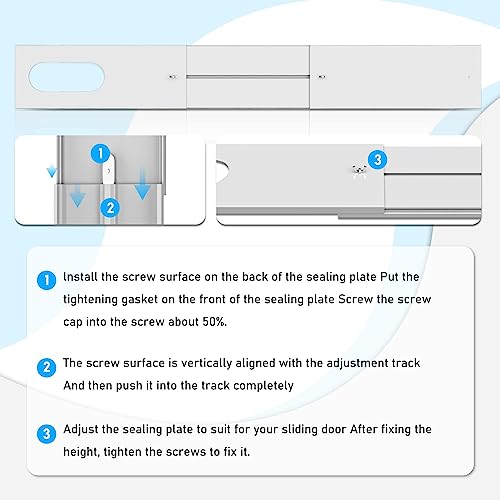 1

2

3

1 Install the screw surface on the back of the sealing plate Put the tightening gasket on the front of the sealing plate Screw the screw cap into the screw about 50%.

2 The screw surface is vertically aligned with the adjustment track And then push it into the track completely

3 Adjust the sealing plate to suit for your sliding door After fixing the height, tighten the screws to fix it.