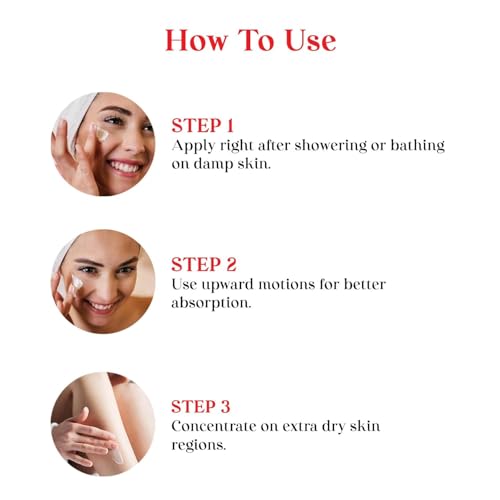 How To Use

STEP 1
Apply right after showering or bathing on damp skin.

STEP 2
Use upward motions for better absorption.

STEP 3
Concentrate on extra dry skin regions.