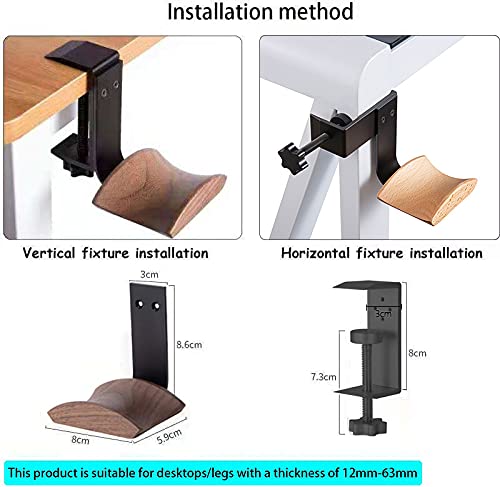 Installation method

Vertical fixture installation

Horizontal fixture installation

3cm

8.6cm

8cm

5.9cm

3cm

8cm

7.3cm

This product is suitable for desktops/legs with a thickness of 12mm-63mm