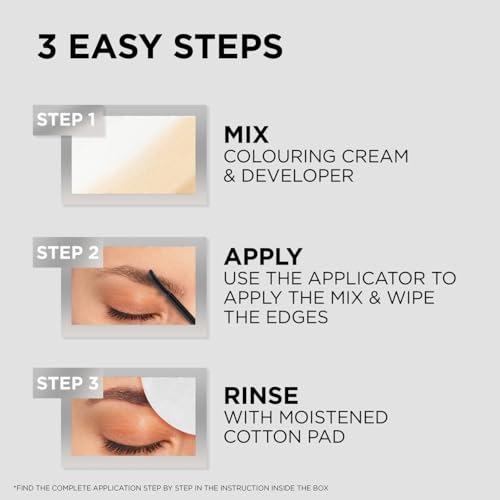 3 EASY STEPS

STEP 1

MIX
COLOURING CREAM & DEVELOPER

STEP 2

APPLY
USE THE APPLICATOR TO APPLY THE MIX & WIPE THE EDGES

STEP 3

RINSE
WITH MOISTENED COTTON PAD

*FIND THE COMPLETE APPLICATION STEP BY STEP IN THE INSTRUCTION INSIDE THE BOX