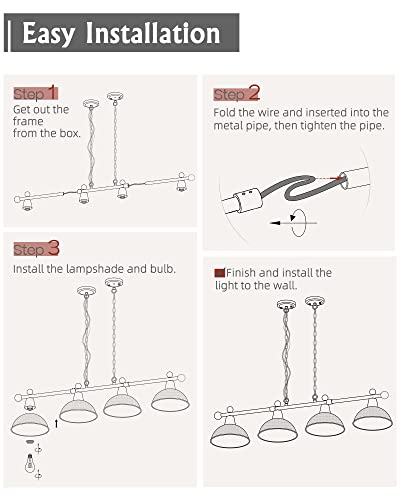 Easy Installation

Step 1
Get out the frame from the box.

Step 2
Fold the wire and inserted into the metal pipe, then tighten the pipe.

Step 3
Install the lampshade and bulb.

Finish and install the light to the wall.