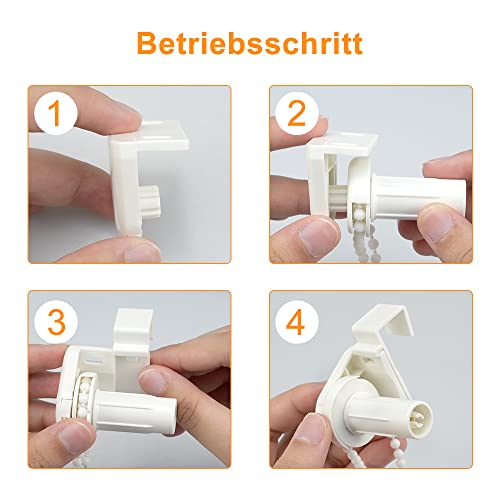 Betriebsschritt

1

2

3

4