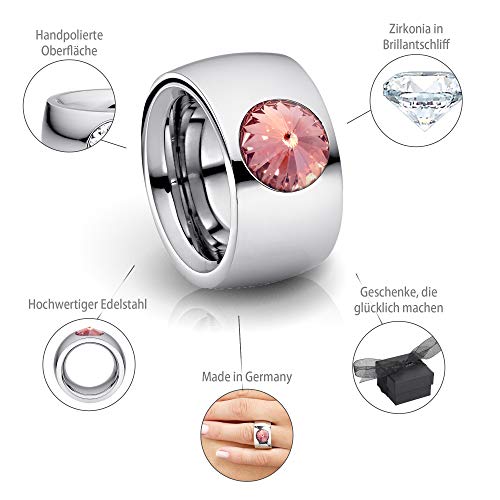 Handpolierte Oberfläche

Zirkonia in Brillantschliff

Hochwertiger Edelstahl

Geschenke, die glücklich machen

Made in Germany