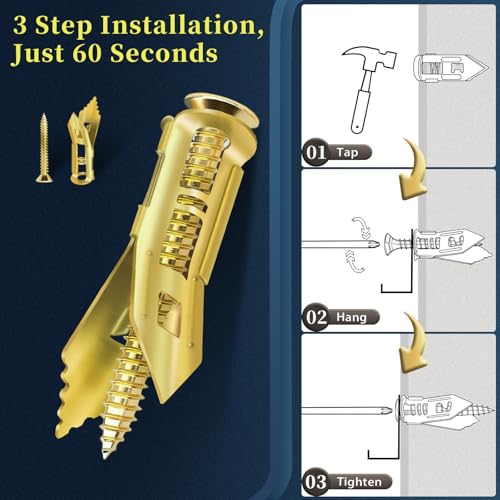 3 Step Installation, Just 60 Seconds

01 Tap

02 Hang

03 Tighten