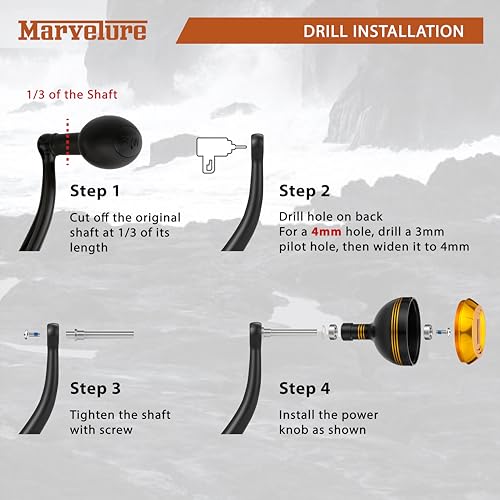 Marvelure

DRILL INSTALLATION

1/3 of the Shaft

Step 1

Cut off the original shaft at 1/3 of its length

Step 2

Drill hole on back
For a 4mm hole, drill a 3mm pilot hole, then widen it to 4mm

Step 3

Tighten the shaft with screw

Step 4

Install the power knob as shown