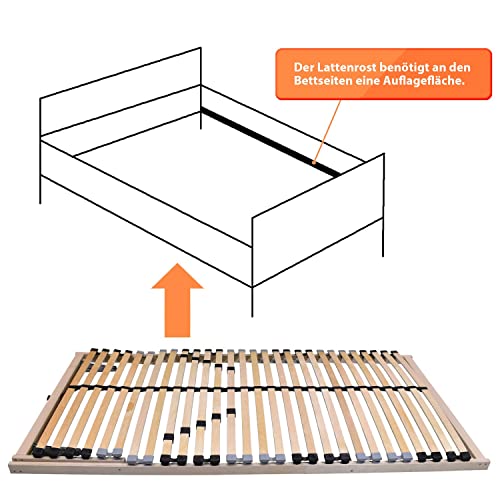 Der Lattenrost benötigt an den Bettseiten eine Auflagefläche.