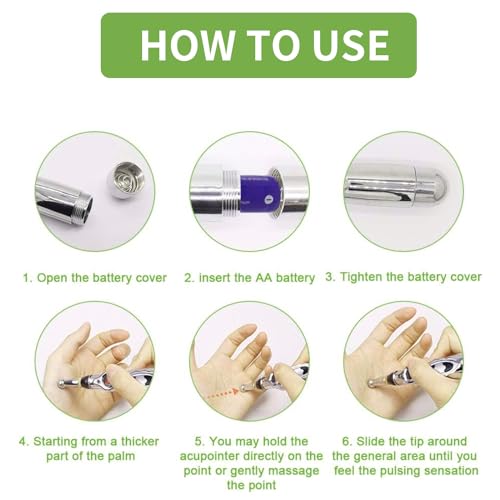 HOW TO USE

1. Open the battery cover

2. insert the AA battery

3. Tighten the battery cover

4. Starting from a thicker part of the palm

5. You may hold the acupointer directly on the point or gently massage the point

6. Slide the tip around the general area until you feel the pulsing sensation