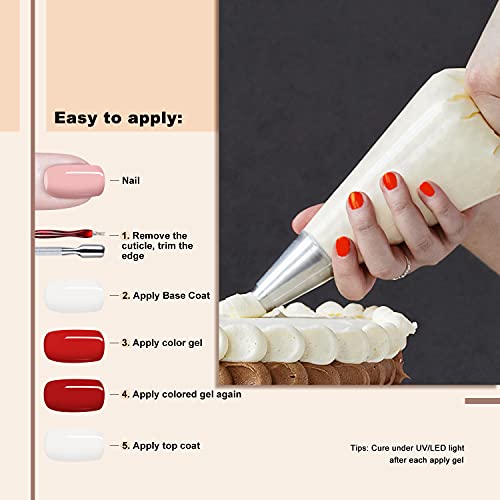 Easy to apply:

Nail

1. Remove the cuticle, trim the edge

2. Apply Base Coat

3. Apply color gel

4. Apply colored gel again

5. Apply top coat

Tips: Cure under UV/LED light after each apply gel