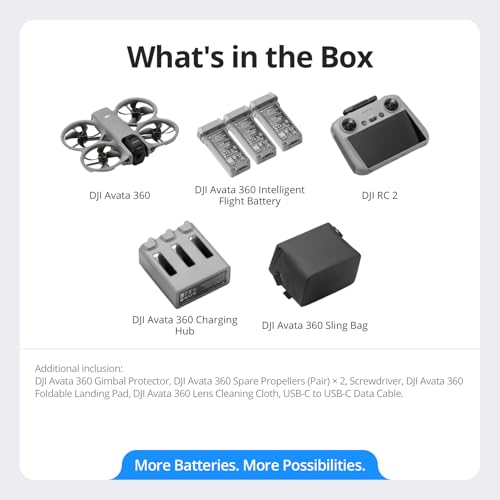 What's in the Box

DJI Avata 360

DJI Avata 360 Intelligent Flight Battery

DJI RC 2

DJI Avata 360 Charging Hub

DJI Avata 360 Sling Bag

Additional inclusion:
DJI Avata 360 Gimbal Protector, DJI Avata 360 Spare Propellers (Pair) × 2, Screwdriver, DJI Avata 360 Foldable Landing Pad, DJI Avata 360 Lens Cleaning Cloth, USB-C to USB-C Data Cable.

More Batteries. More Possibilities.