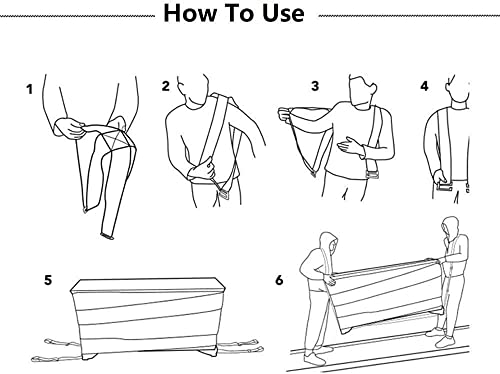 How To Use

1

2

3

4

5

6