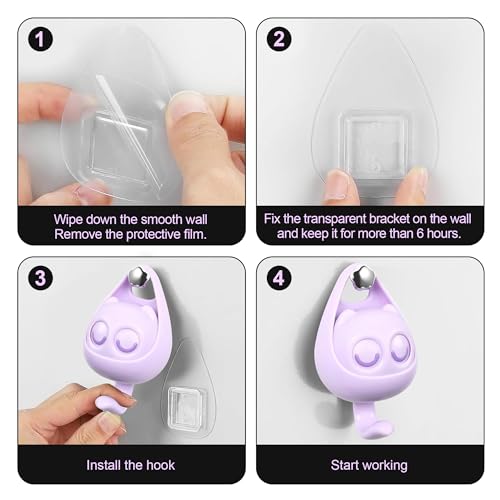 1

Wipe down the smooth wall
Remove the protective film.

2

Fix the transparent bracket on the wall and keep it for more than 6 hours.

3

Install the hook

4

Start working