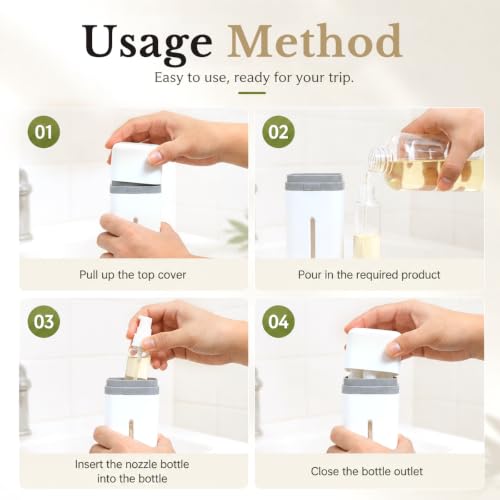 Usage Method

Easy to use, ready for your trip.

01

Pull up the top cover

02

Pour in the required product

03

Insert the nozzle bottle into the bottle

04

Close the bottle outlet