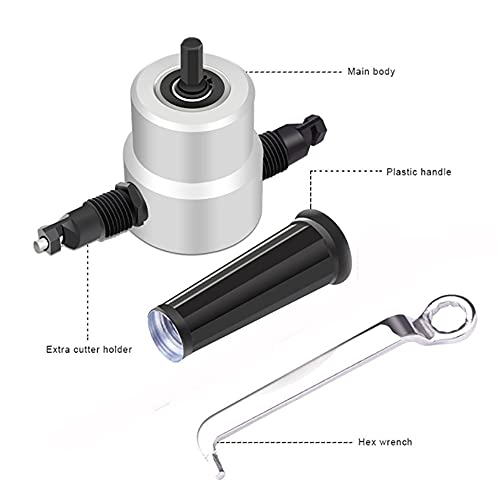 Main body

Plastic handle

Extra cutter holder

Hex wrench